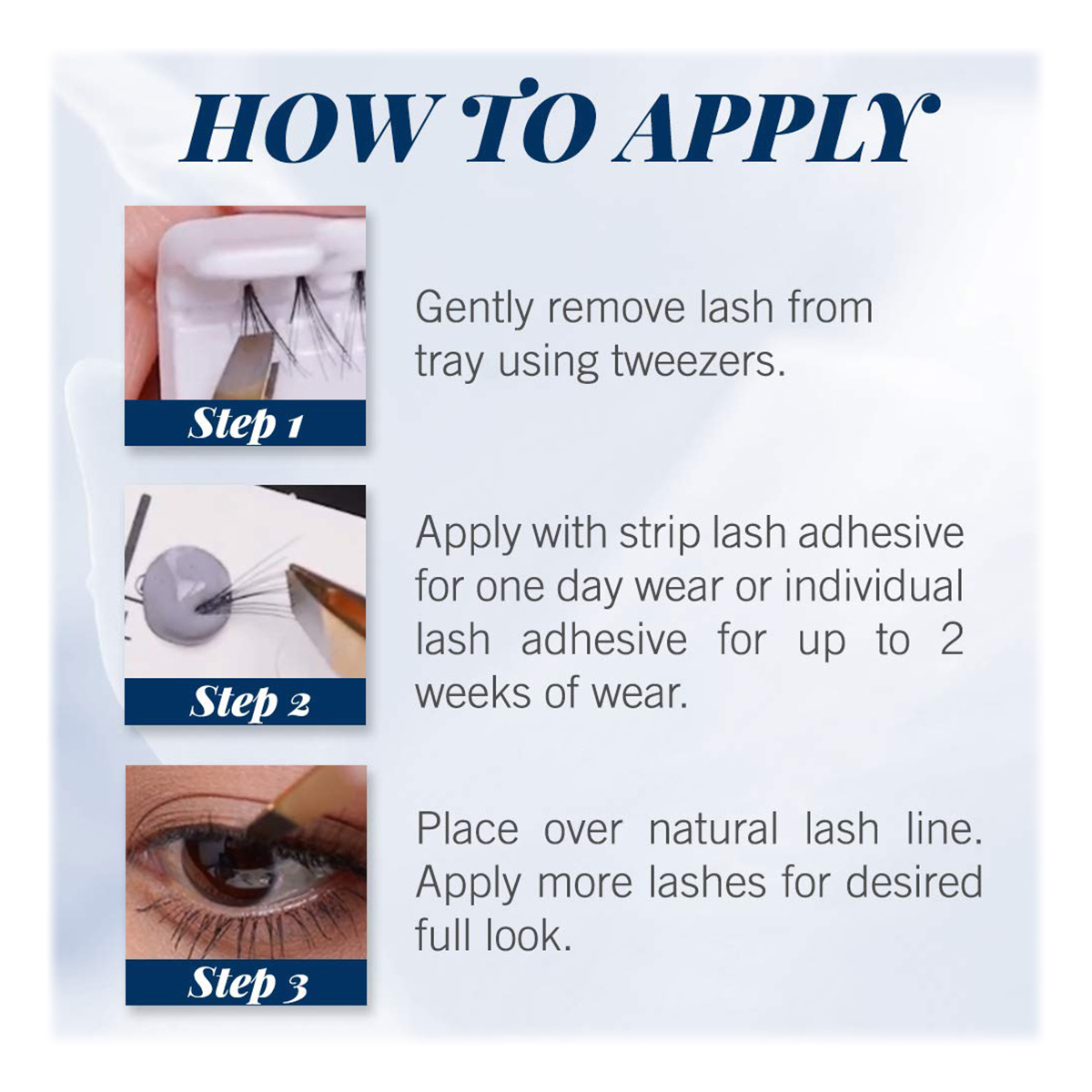 HOW TO APPLY

Step 1

Gently remove lash from tray using tweezers.

Step 2

Apply with strip lash adhesive for one day wear or individual lash adhesive for up to 2 weeks of wear.

Step 3

Place over natural lash line. Apply more lashes for desired full look.